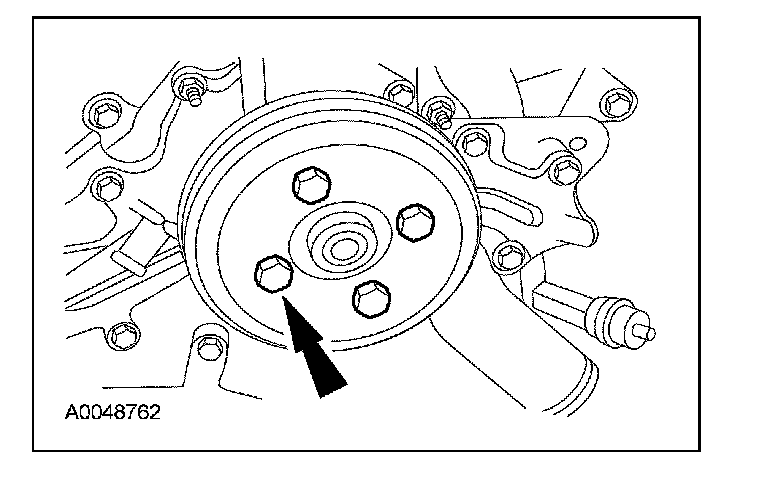 A0048762