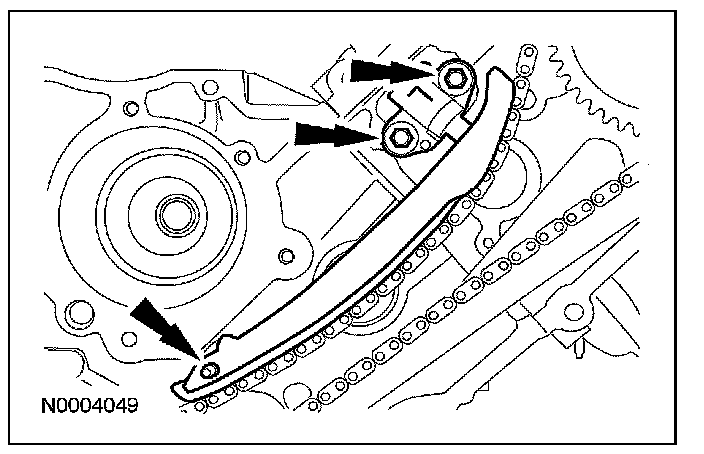 N0004049