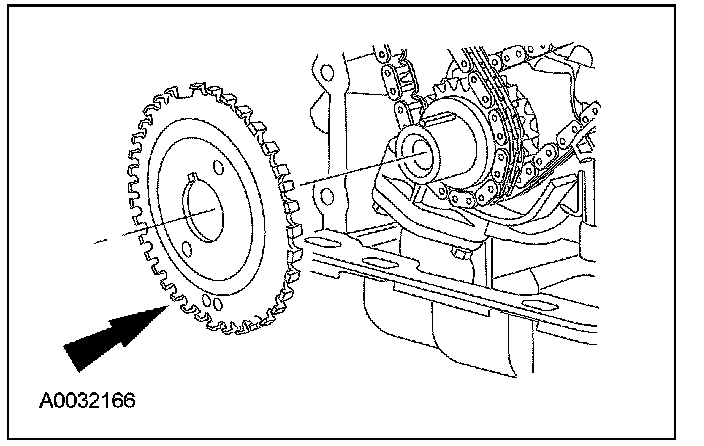 A0032166