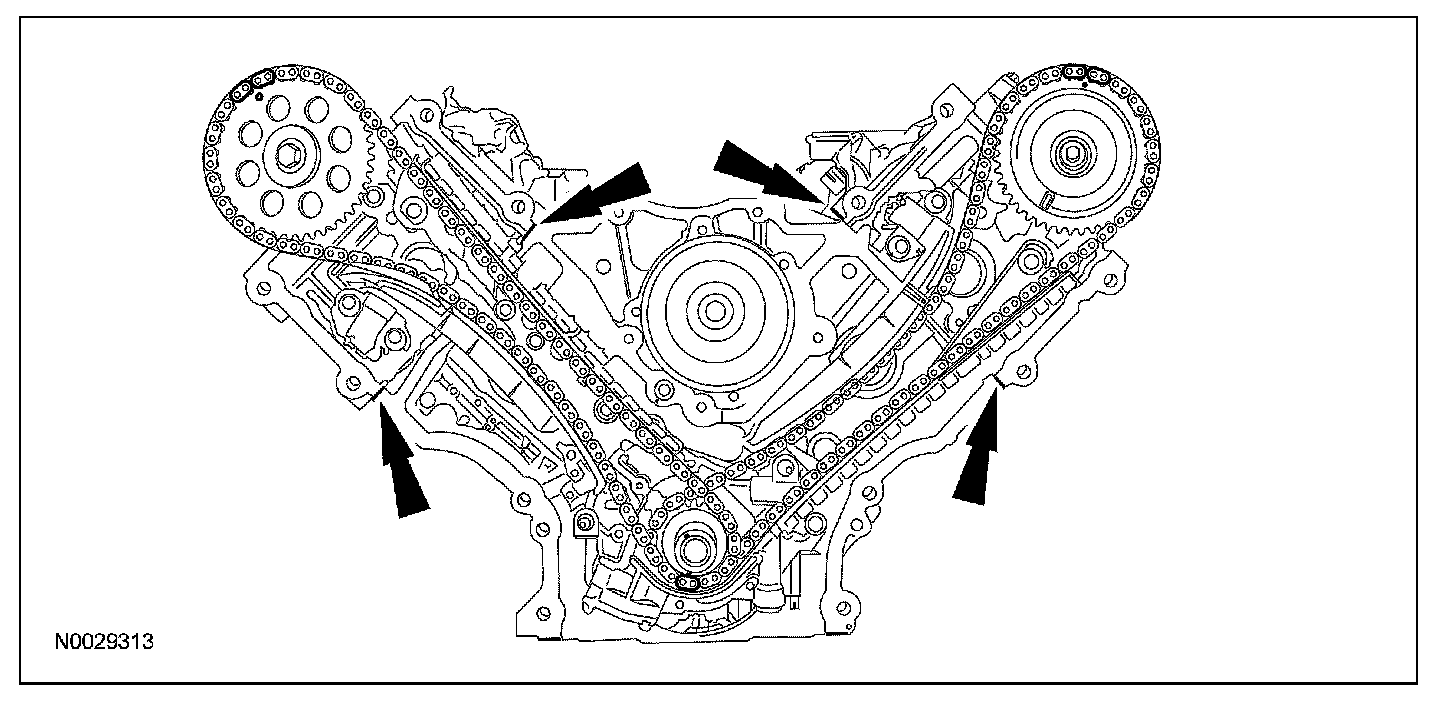 N0029313