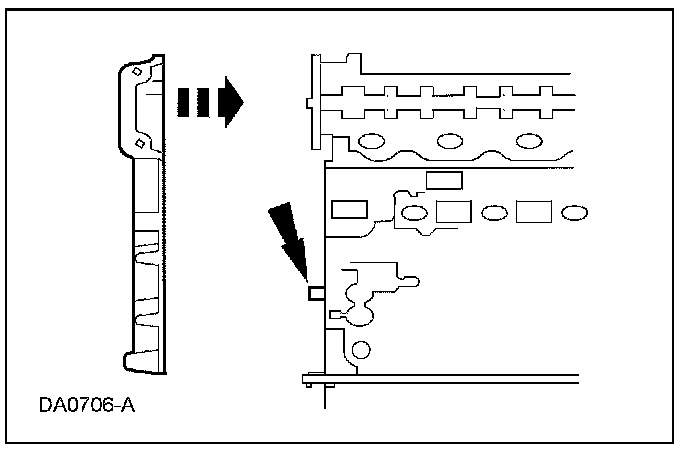 DA0706-A