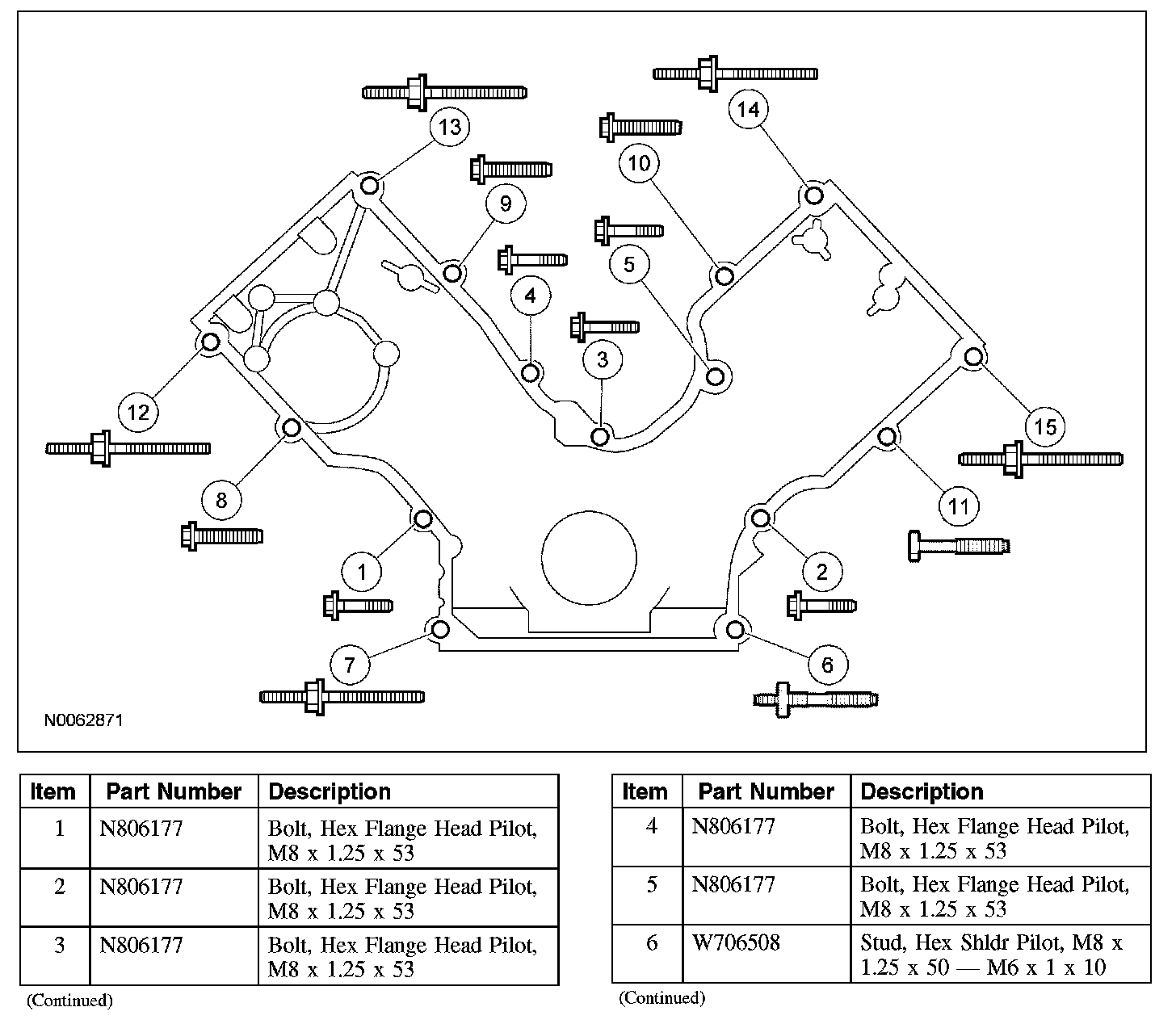 13
14
10
9
5
4
3
12
15
8
11
1
2
7
6
N0062871

| Item | Part Number | Description |
|---|---|---|
| 1 | N806177 | Bolt, Hex Flange Head Pilot, M8 x 1.25 x 53 |
| 2 | N806177 | Bolt, Hex Flange Head Pilot, M8 x 1.25 x 53 |
| 3 | N806177 | Bolt, Hex Flange Head Pilot, M8 x 1.25 x 53 |

(Continued)

| Item | Part Number | Description |
|---|---|---|
| 4 | N806177 | Bolt, Hex Flange Head Pilot, M8 x 1.25 x 53 |
| 5 | N806177 | Bolt, Hex Flange Head Pilot, M8 x 1.25 x 53 |
| 6 | W706508 | Stud, Hex Shldr Pilot, M8 x 1.25 x 50 — M6 x 1 x 10 |

(Continued)