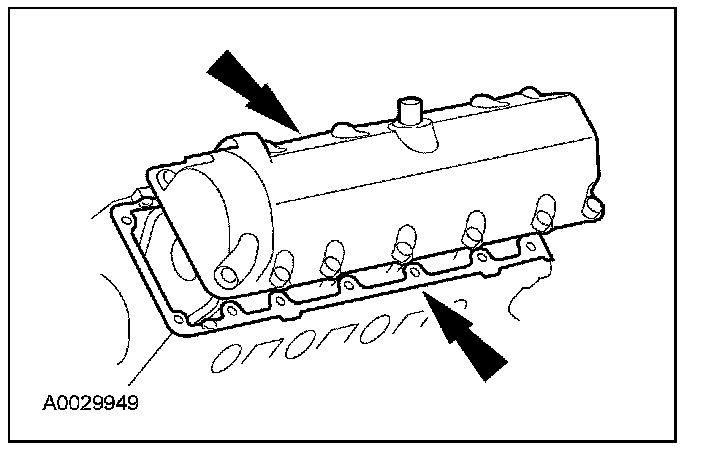 A0029949