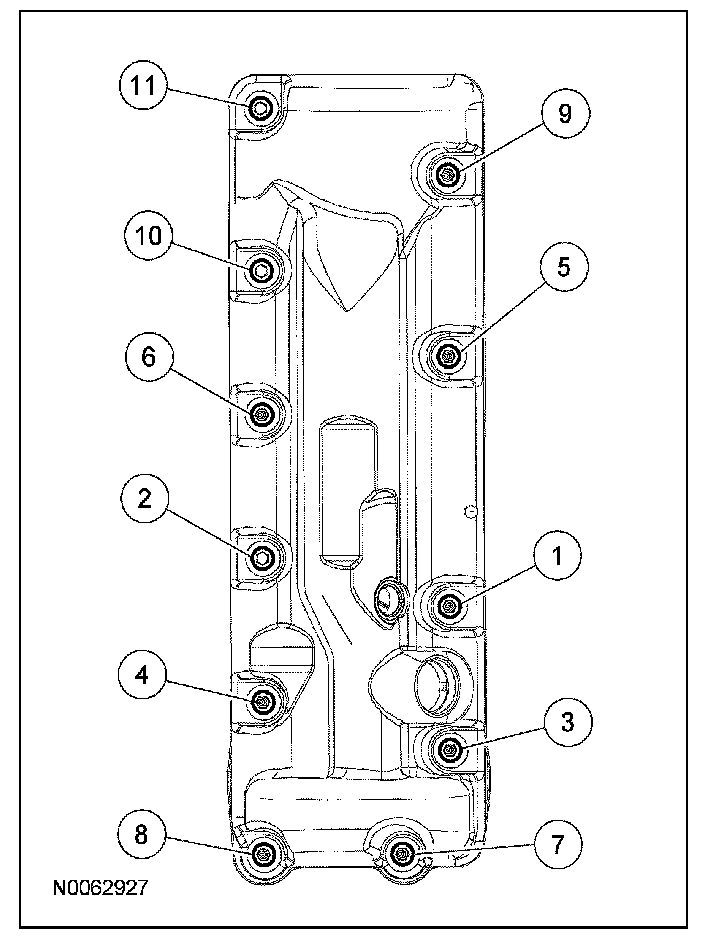 11
9
10
5
6
2
1
4
3
8
7
N0062927