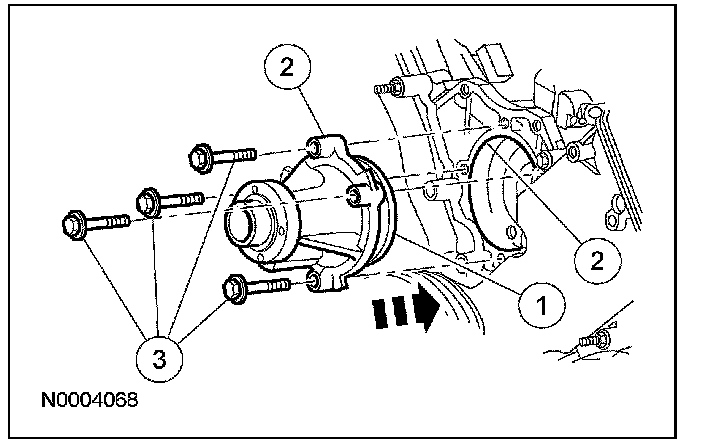 2
2
1
3
N0004068