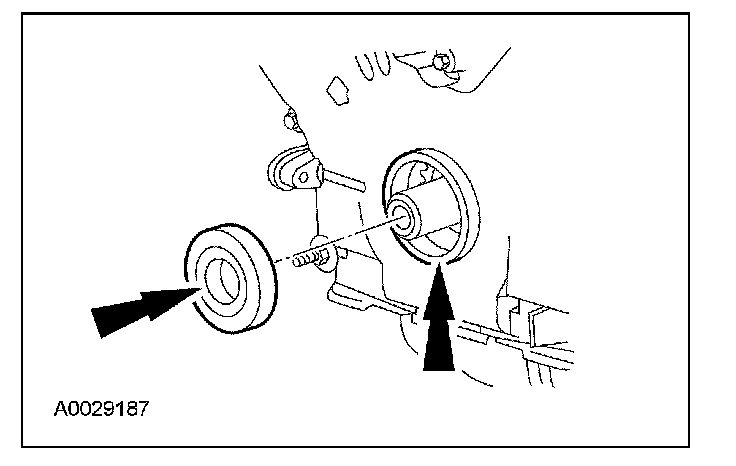 A0029187