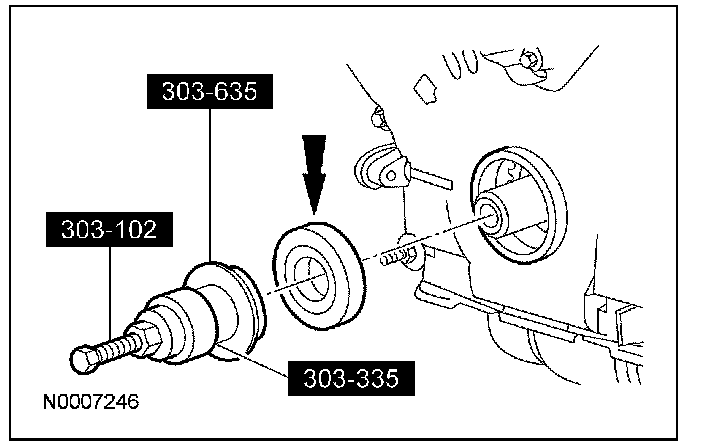 303-635

303-102

303-335

N0007246