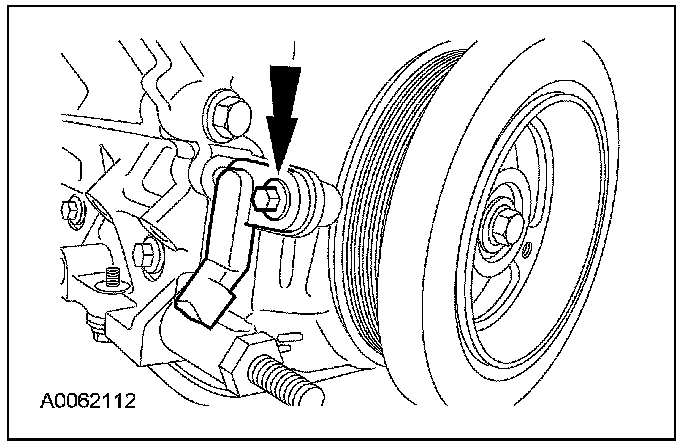 A0062112