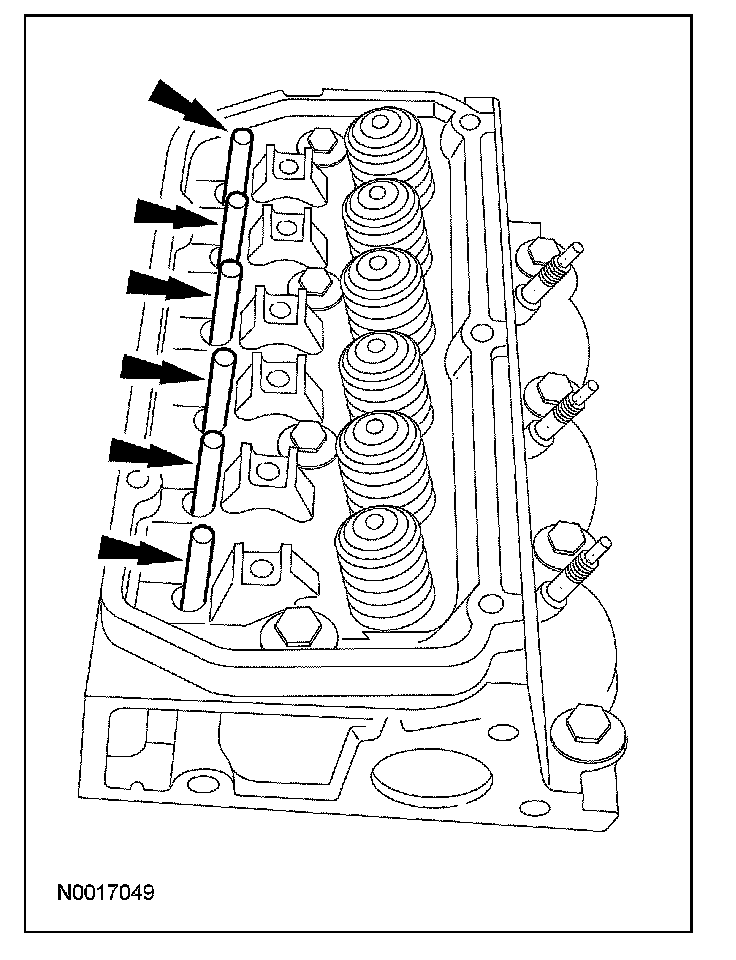 N0017049