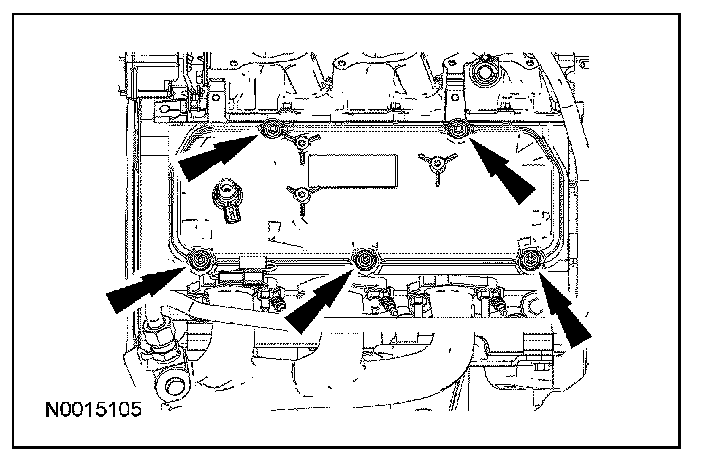 N0015105