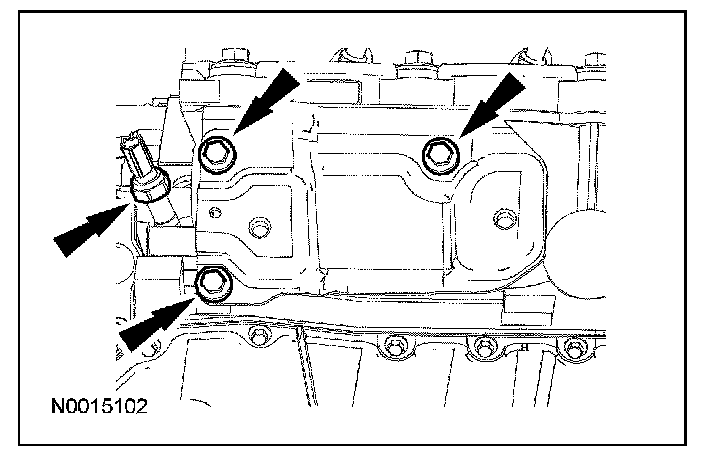 N0015102