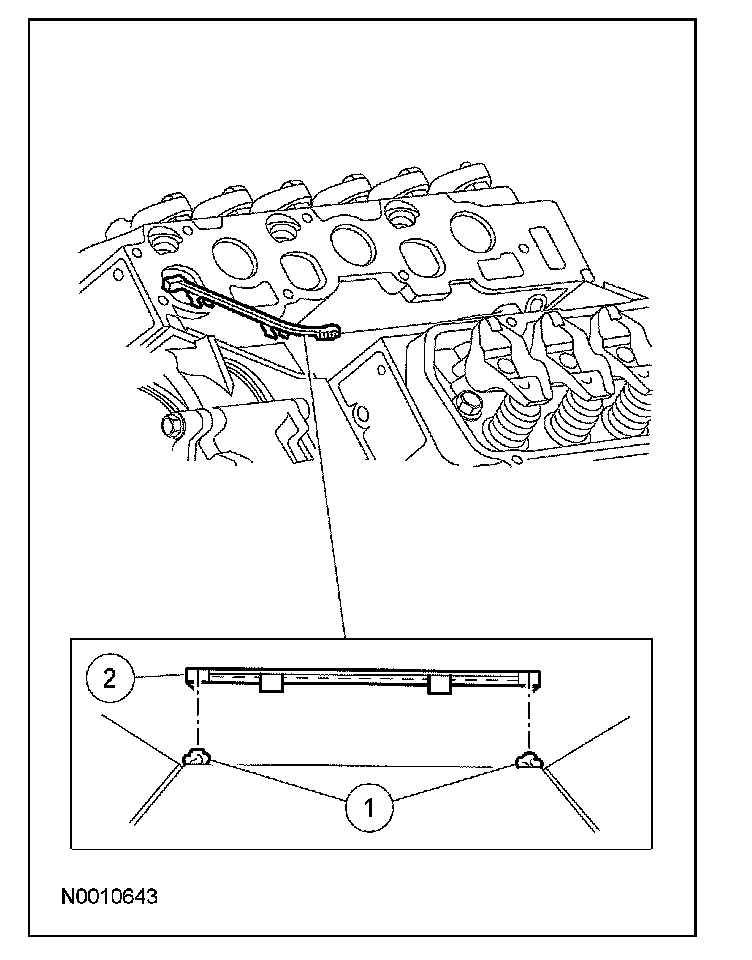 2

1

N0010643