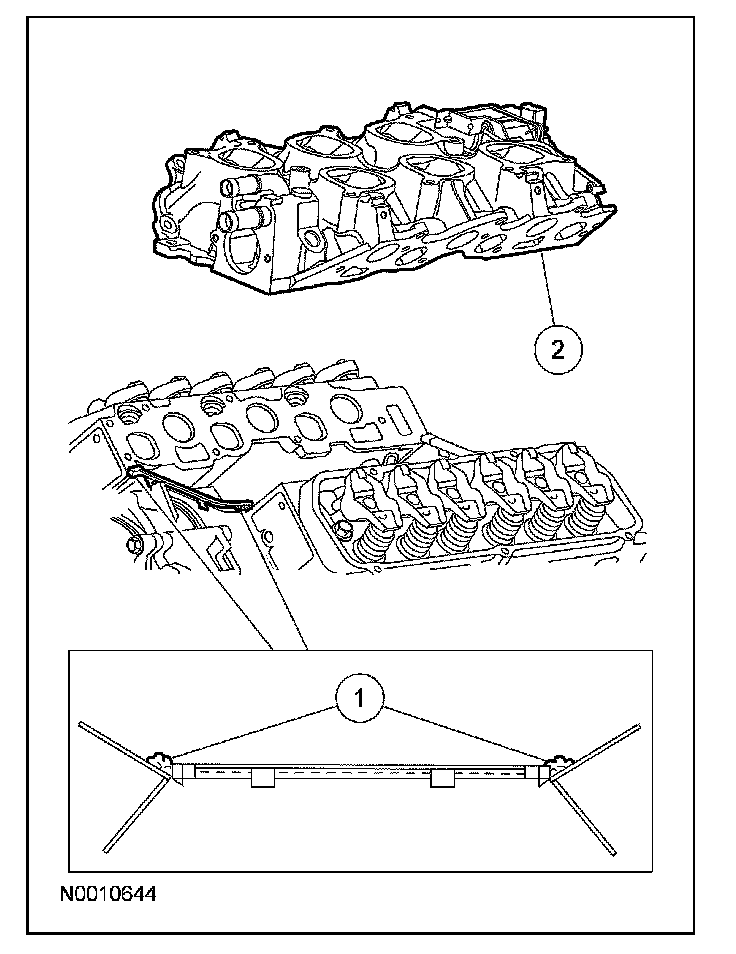 2

1

N0010644