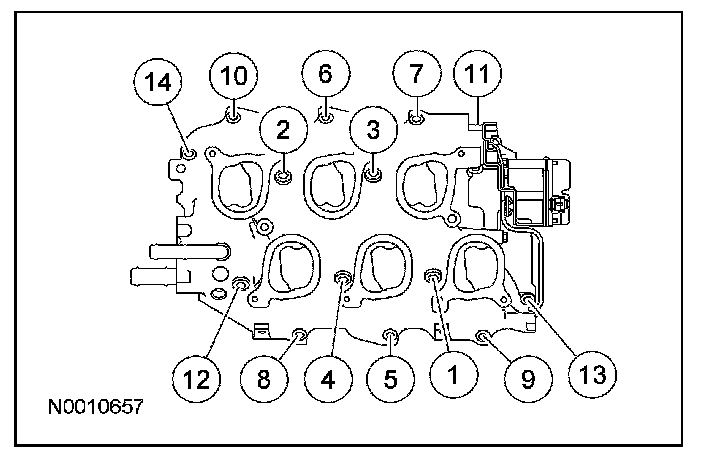 14
10
6
7
11
2
3
12
8
4
5
1
9
13
N0010657