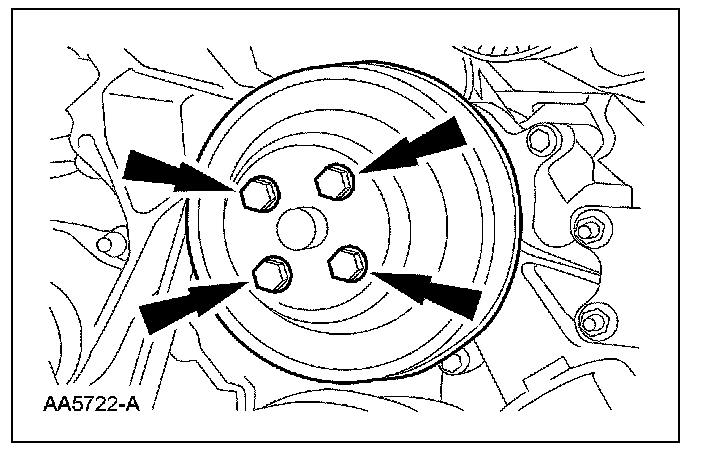 AA5722-A