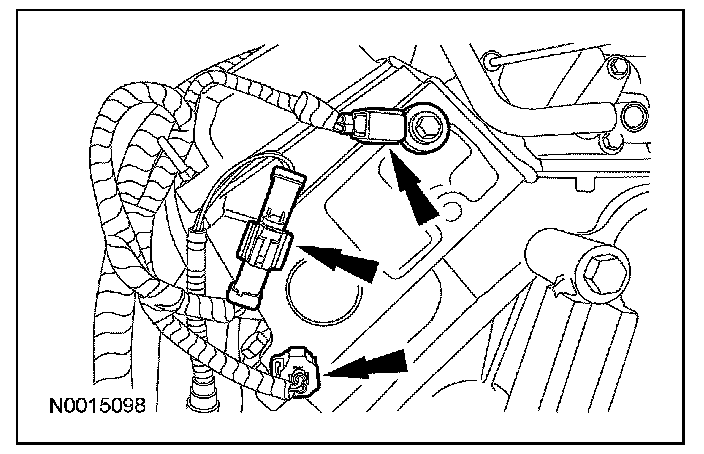 N0015098