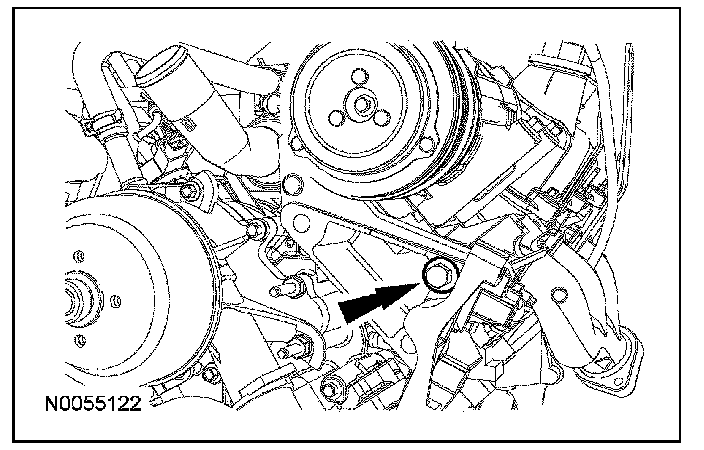 N0055122