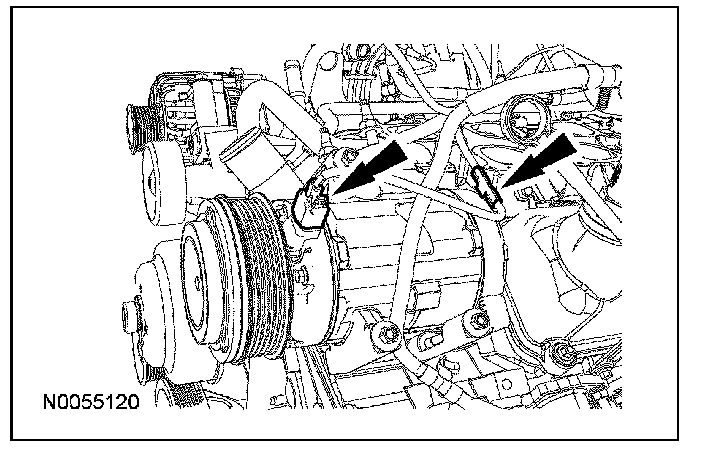 N0055120