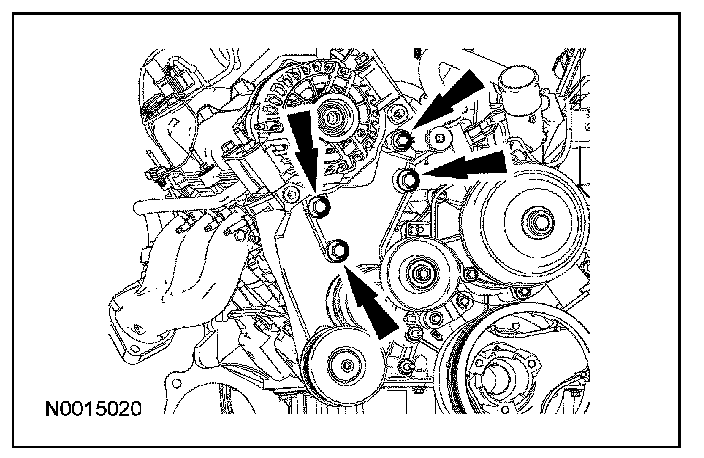 N0015020