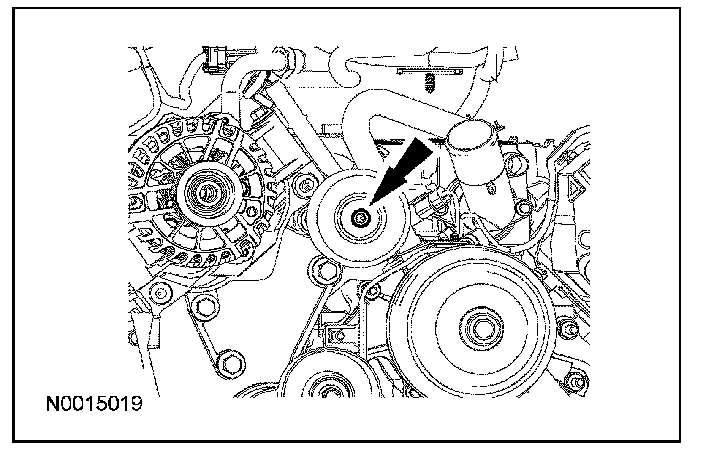 N0015019