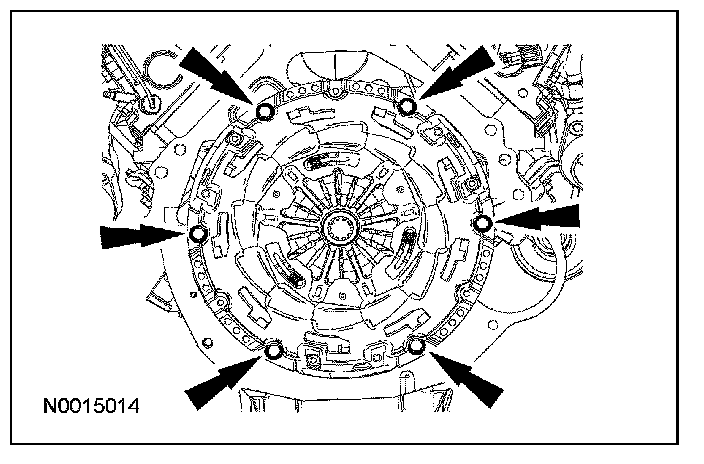 N0015014