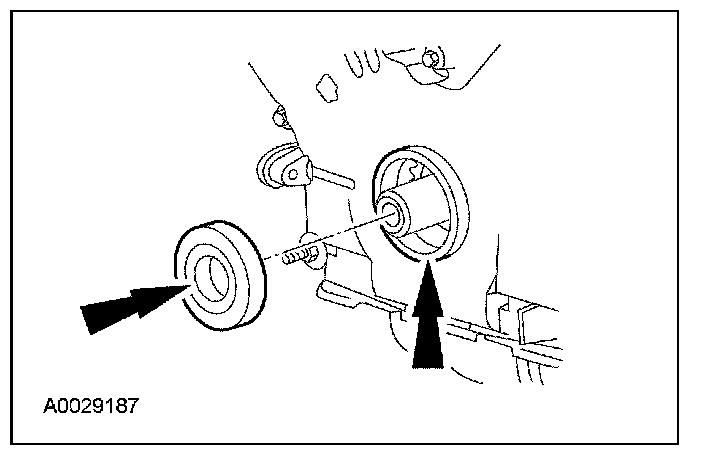 A0029187