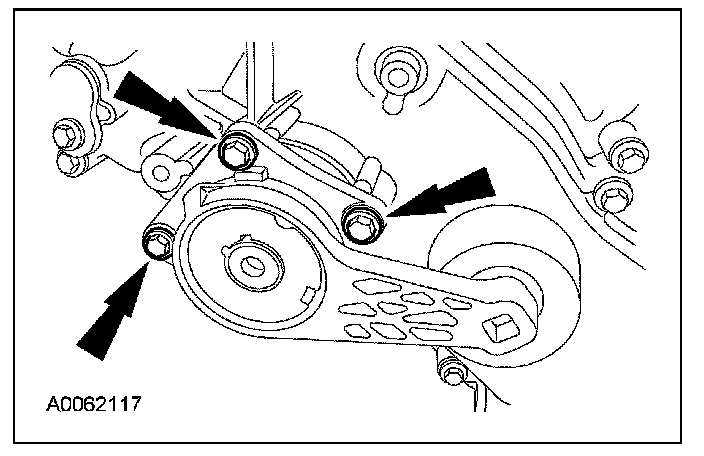 A0062117