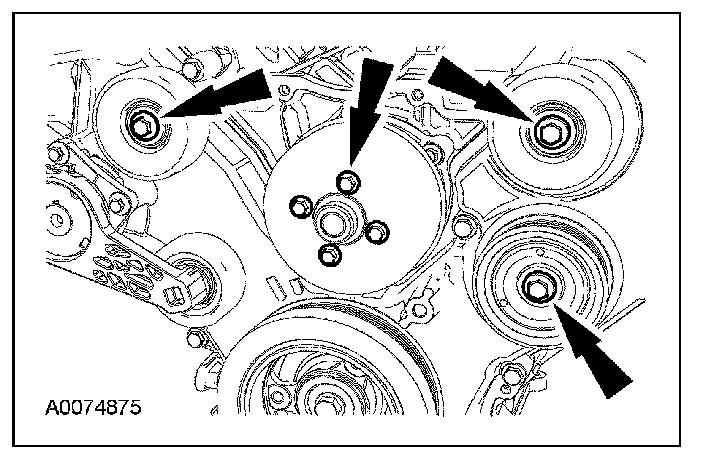 A0074875