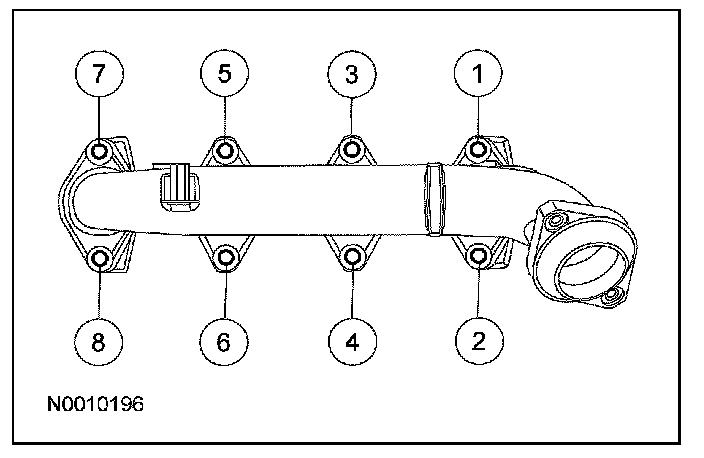 7
5
3
1
8
6
4
2
N0010196