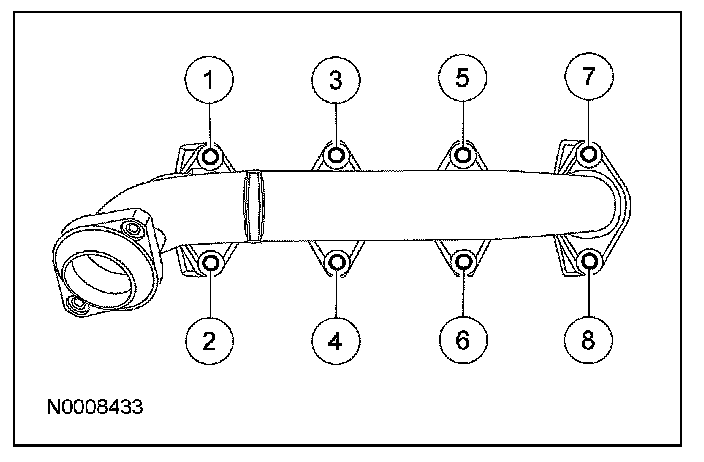 1
3
5
7
2
4
6
8
N0008433