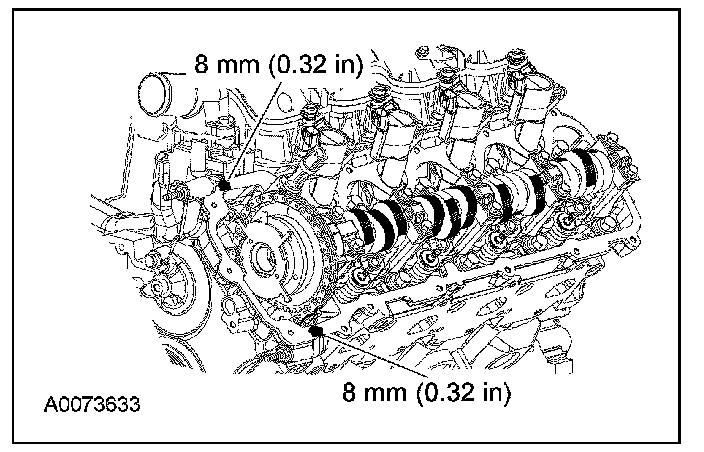 8 mm (0.32 in)

8 mm (0.32 in)

A0073633