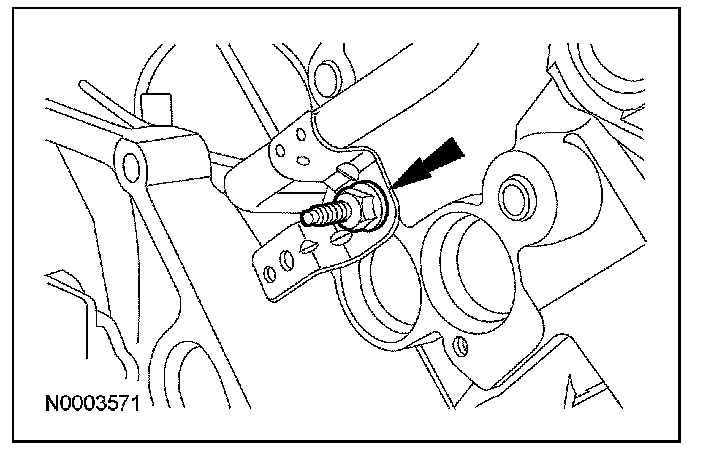 N0003571