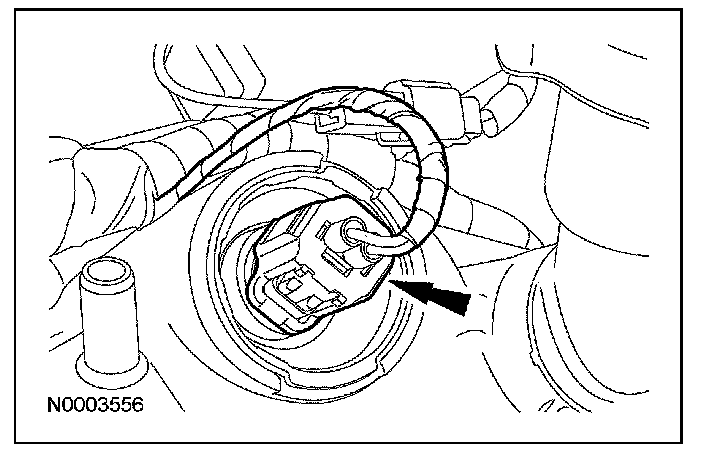 N0003556