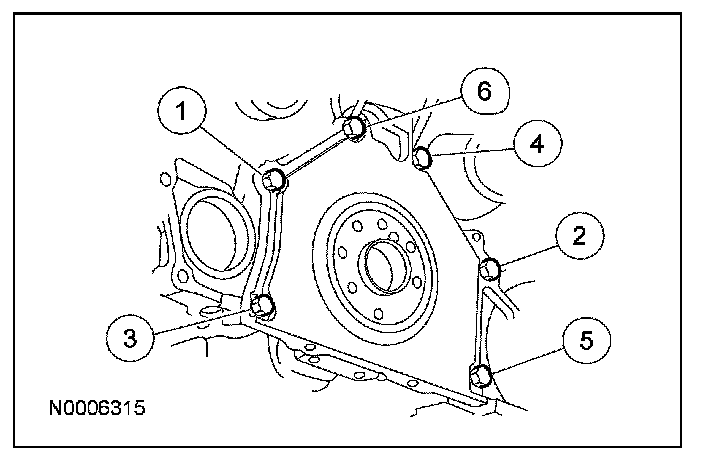 1
6
4
2
3
5
N0006315