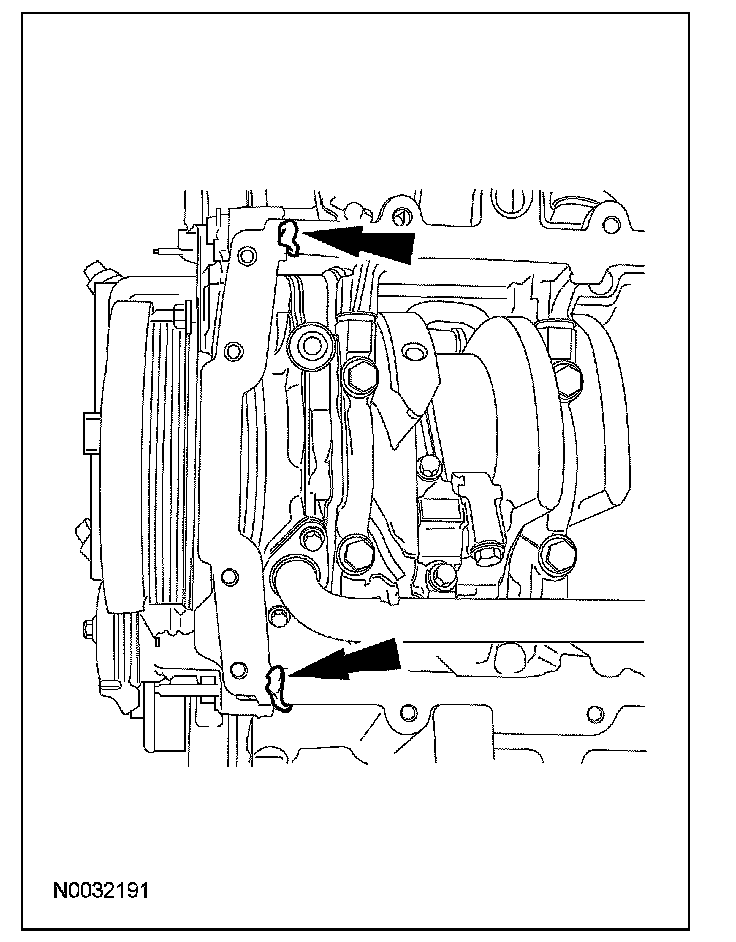 N0032191