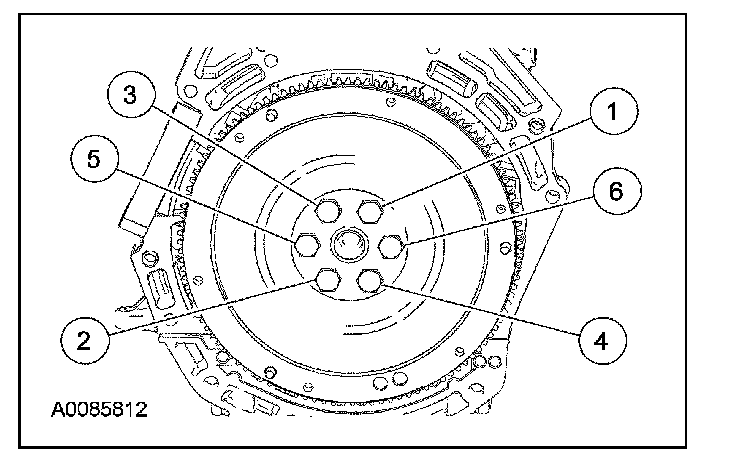 3
1
5
6
2
4
A0085812