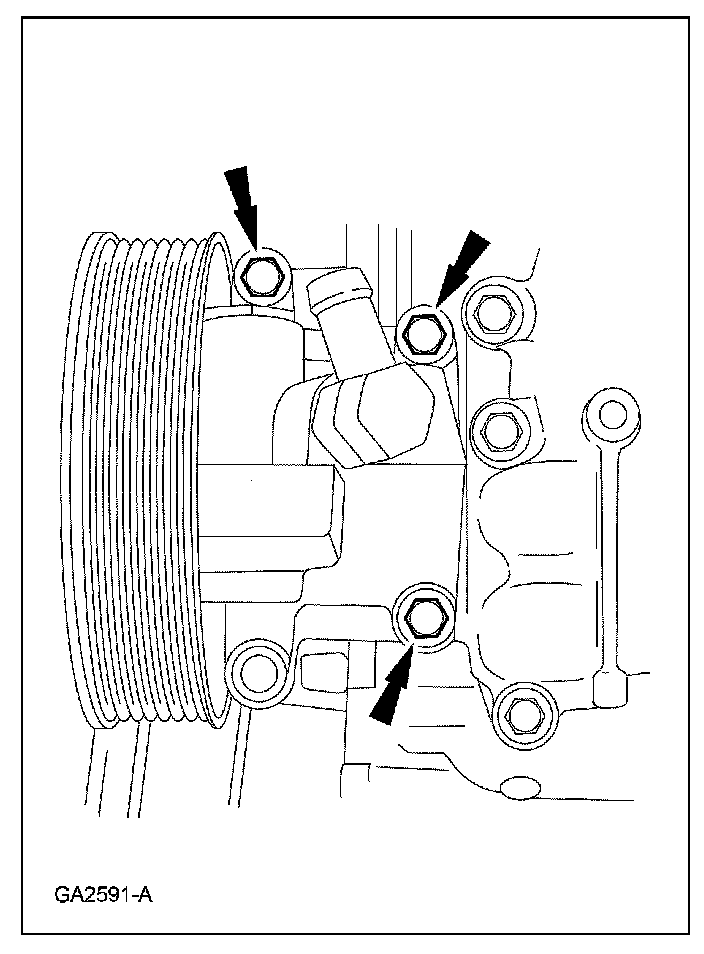 GA2591-A