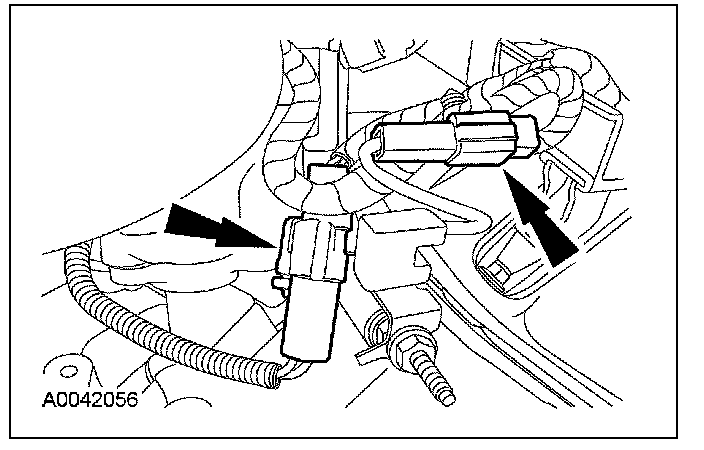 A0042056