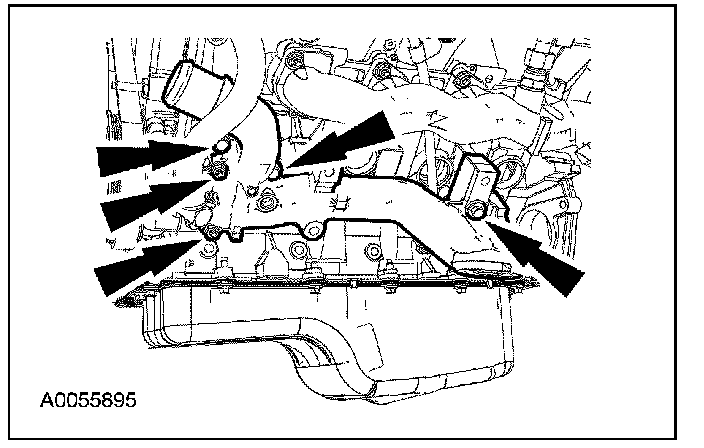 A0055895