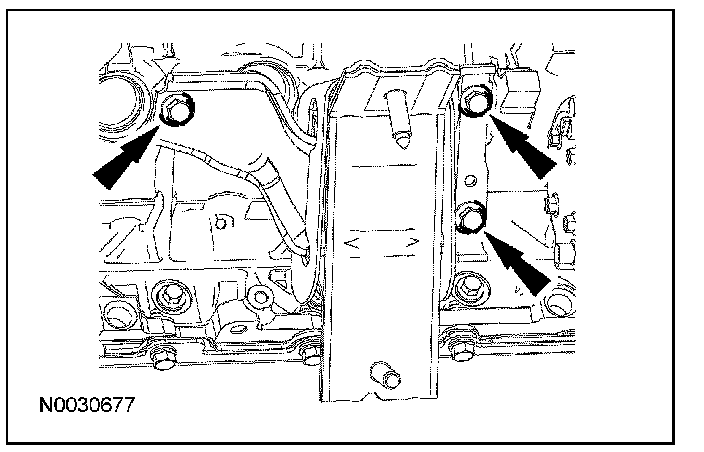 N0030677