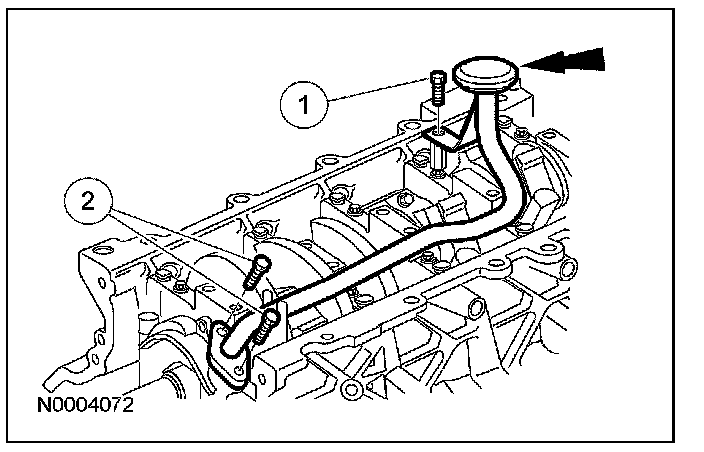 1
2
N0004072