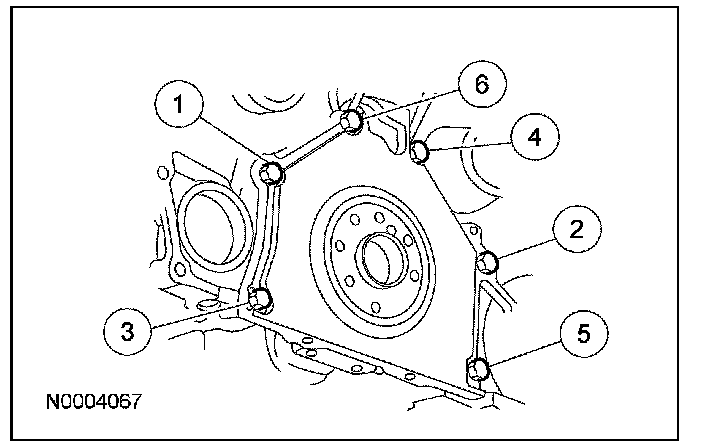 1
6
4
2
3
5
N0004067