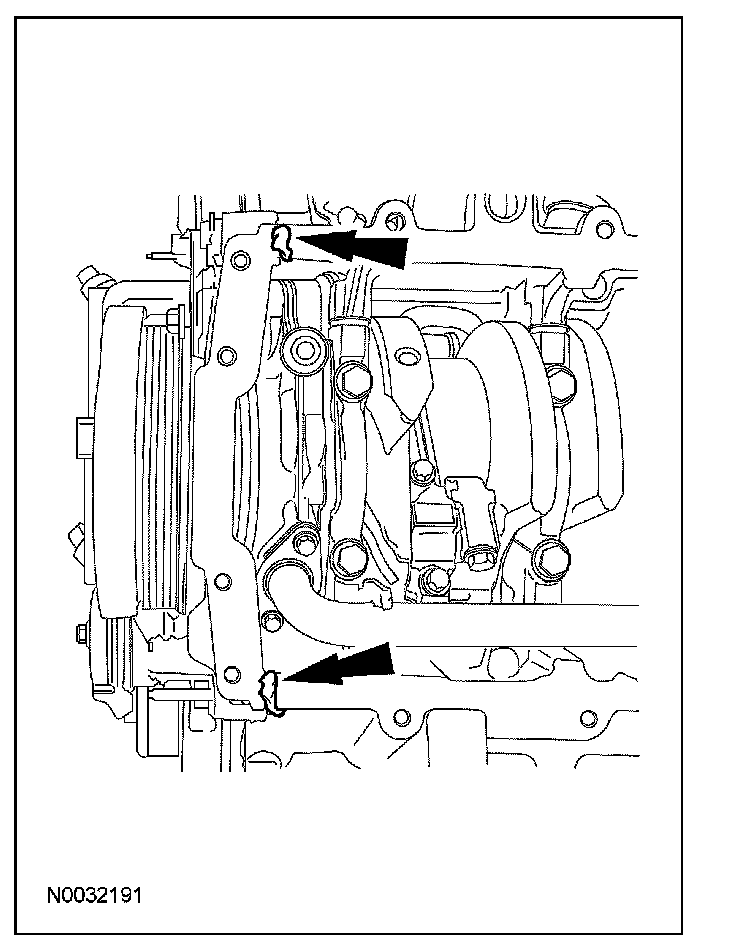 N0032191