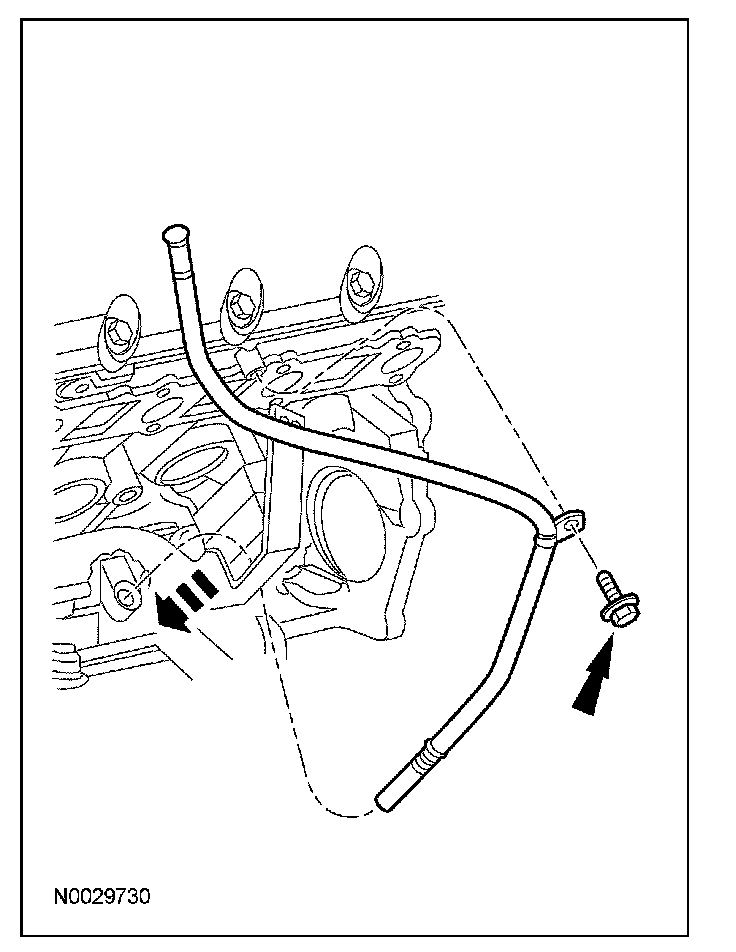 N0029730