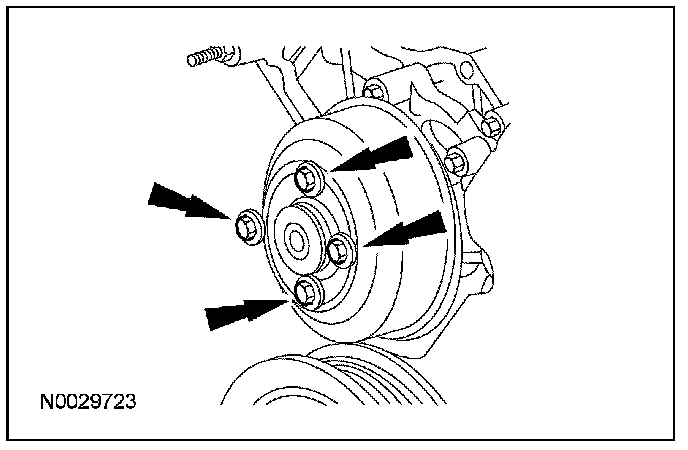 N0029723