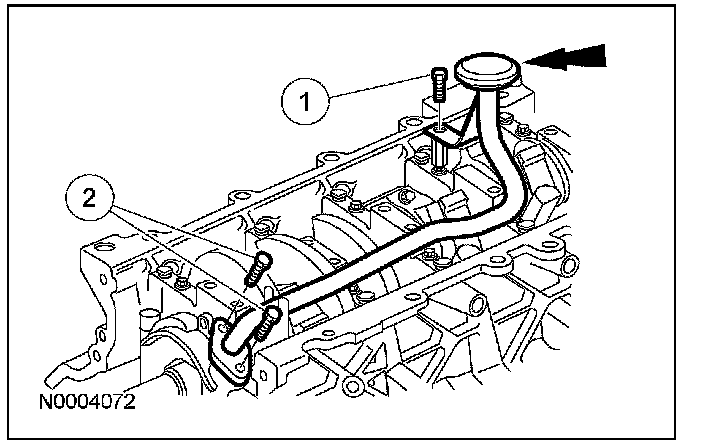 1
2
N0004072