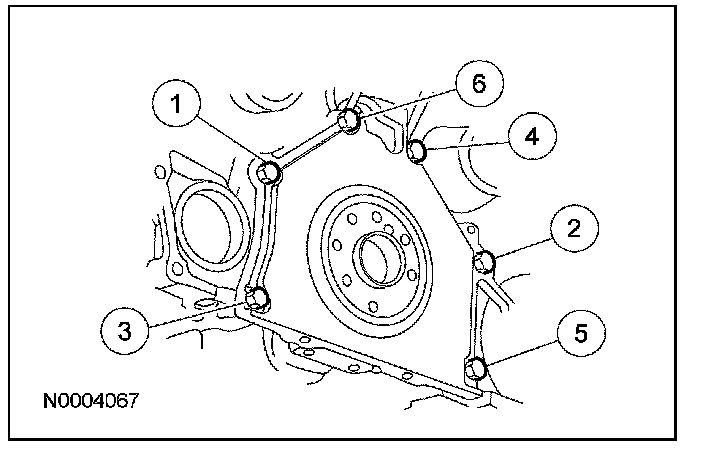 1
6
4
2
3
5
N0004067