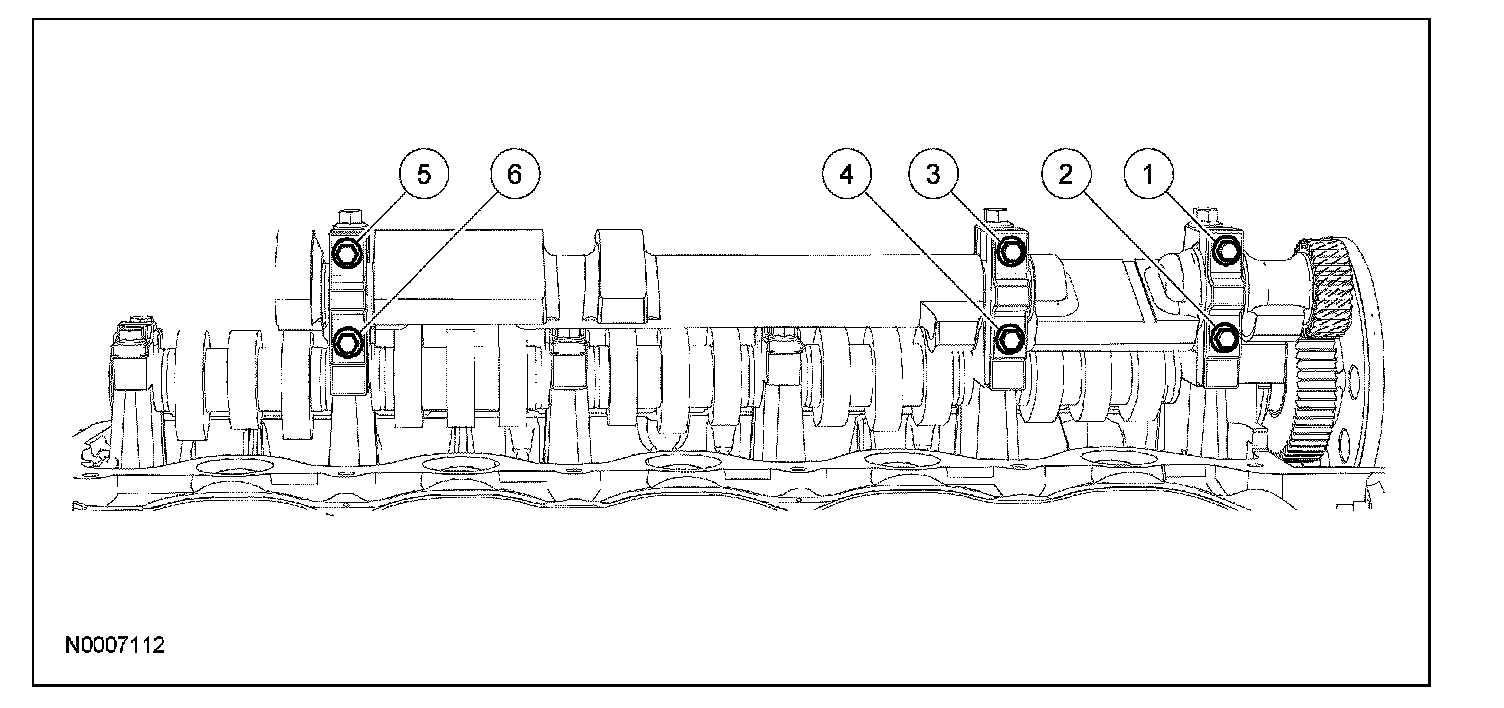 5
6
4
3
2
1

N0007112