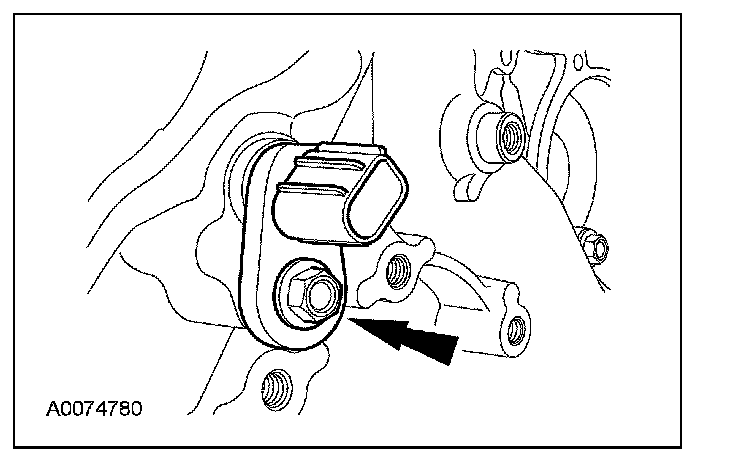 A0074780