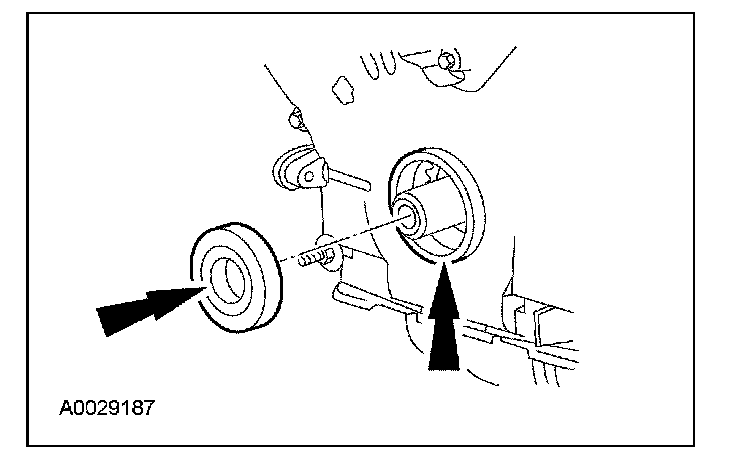 A0029187